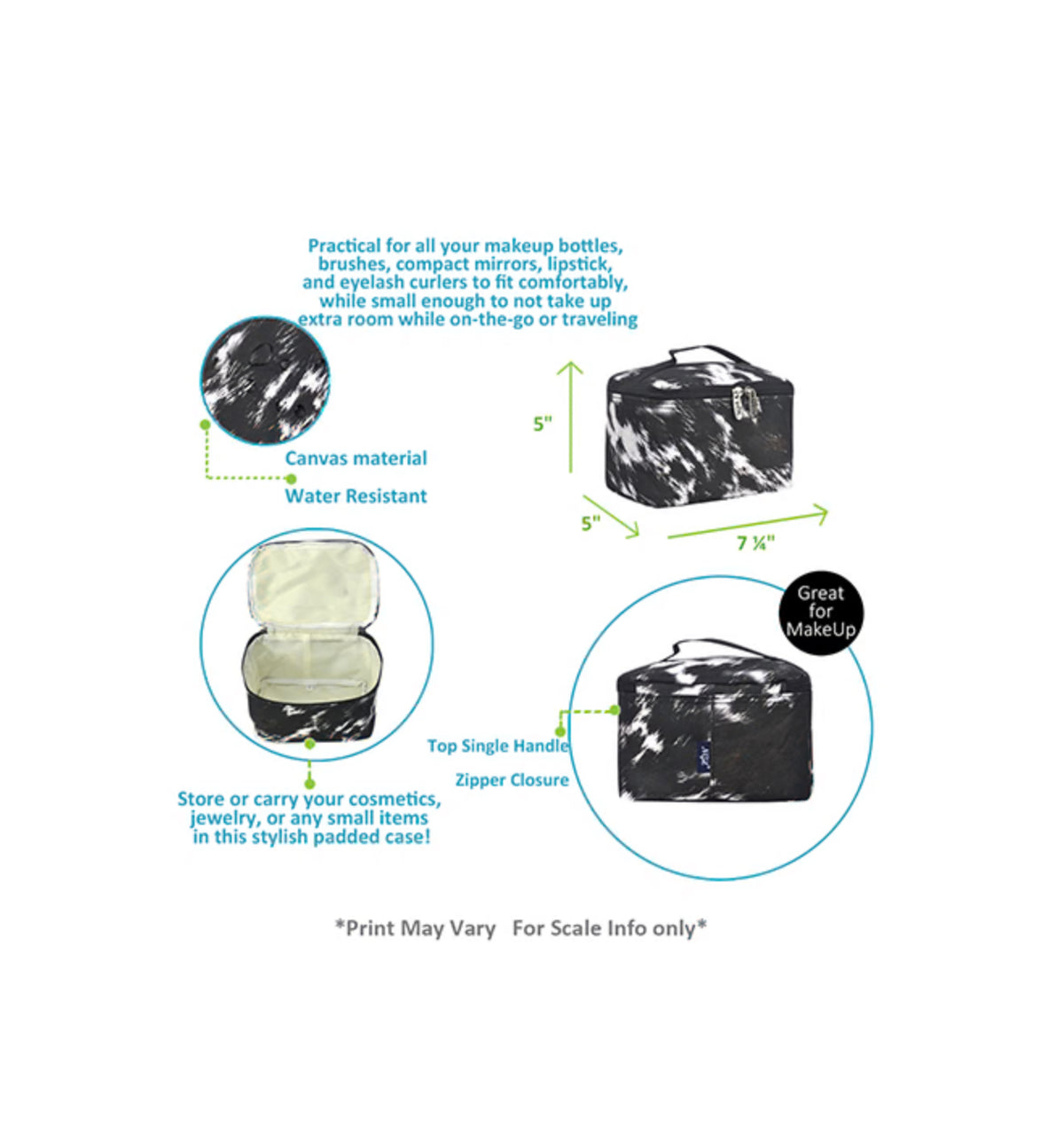 Practical for all your makeup bottles, brushes, compact mirrors, lipstick, and eyelash curlers to fit comfortably, while small enough to not take up extra room while on-the-go or traveling

Canvas material

Water Resistant

5"

5"

7 ¼"

Great for MakeUp

Top Single Handle

Zipper Closure

Store or carry your cosmetics, jewelry, or any small items in this stylish padded case!

*Print May Vary For Scale Info only*